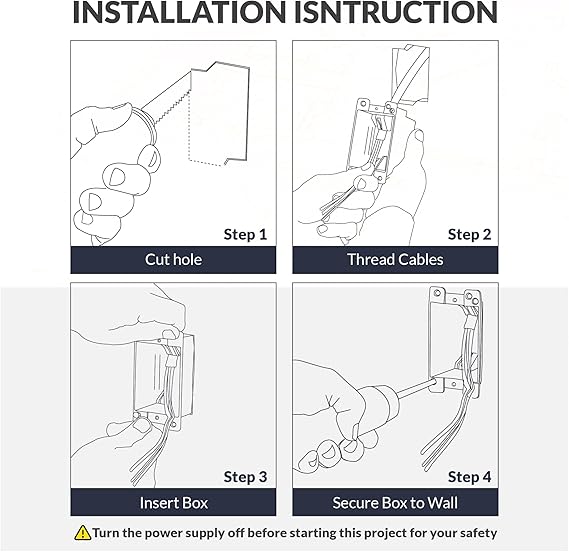 INSTALLATION ISNTRUCTION

Step 1
Cut hole

Step 2
Thread Cables

Step 3
Insert Box

Step 4
Secure Box to Wall

Turn the power supply off before starting this project for your safety