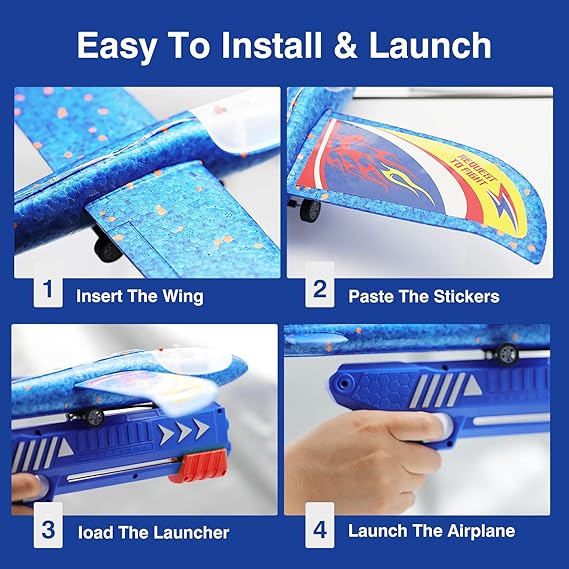 Easy To Install & Launch

REQUEST TO FIGHT

1 Insert The Wing

2 Paste The Stickers

3 load The Launcher

4 Launch The Airplane