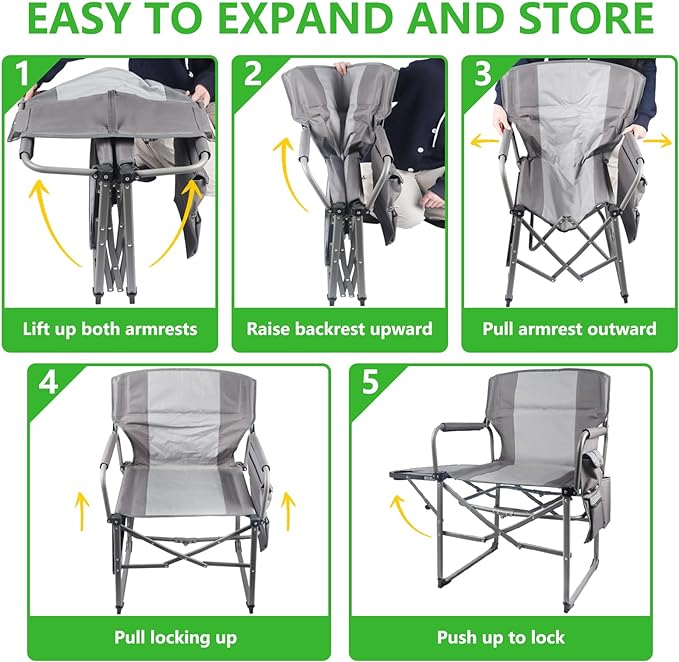 EASY TO EXPAND AND STORE

1

Lift up both armrests

2

Raise backrest upward

3

Pull armrest outward

4

Pull locking up

5

Push up to lock