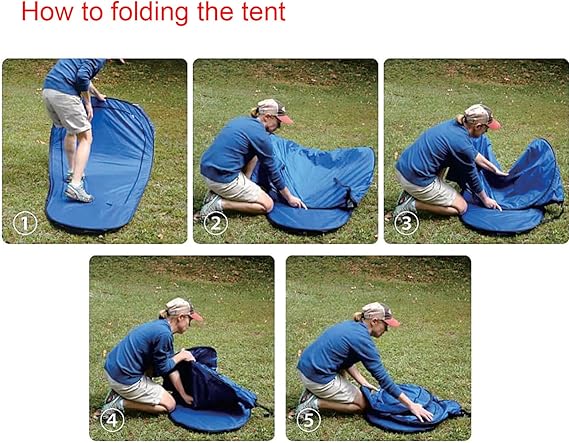 How to folding the tent

1

2

3

4

5