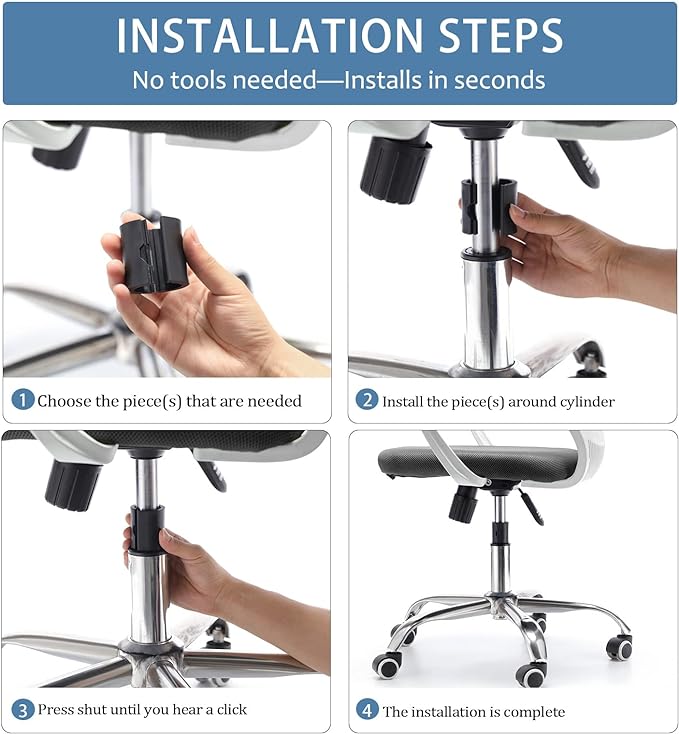 INSTALLATION STEPS
No tools needed—Installs in seconds

1 Choose the piece(s) that are needed

2 Install the piece(s) around cylinder

3 Press shut until you hear a click

4 The installation is complete