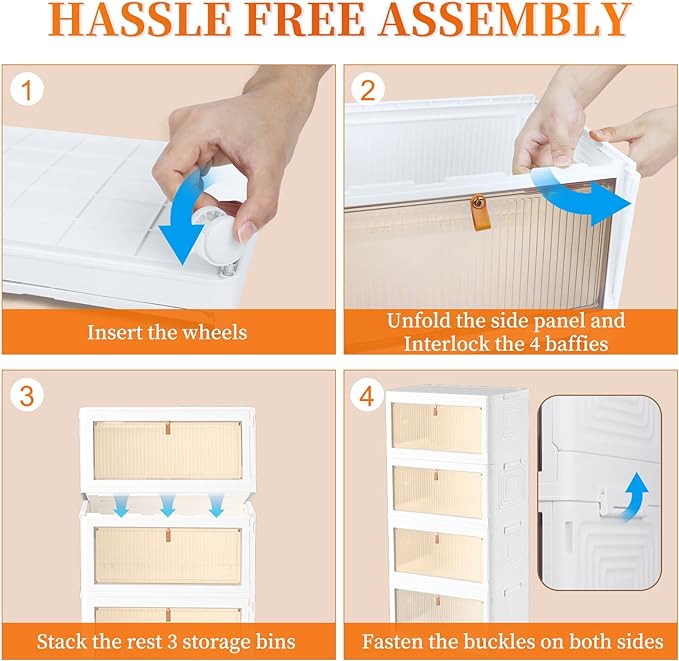 HASSLE FREE ASSEMBLY

1

Insert the wheels

2

Unfold the side panel and Interlock the 4 baffies

3

Stack the rest 3 storage bins

4

Fasten the buckles on both sides